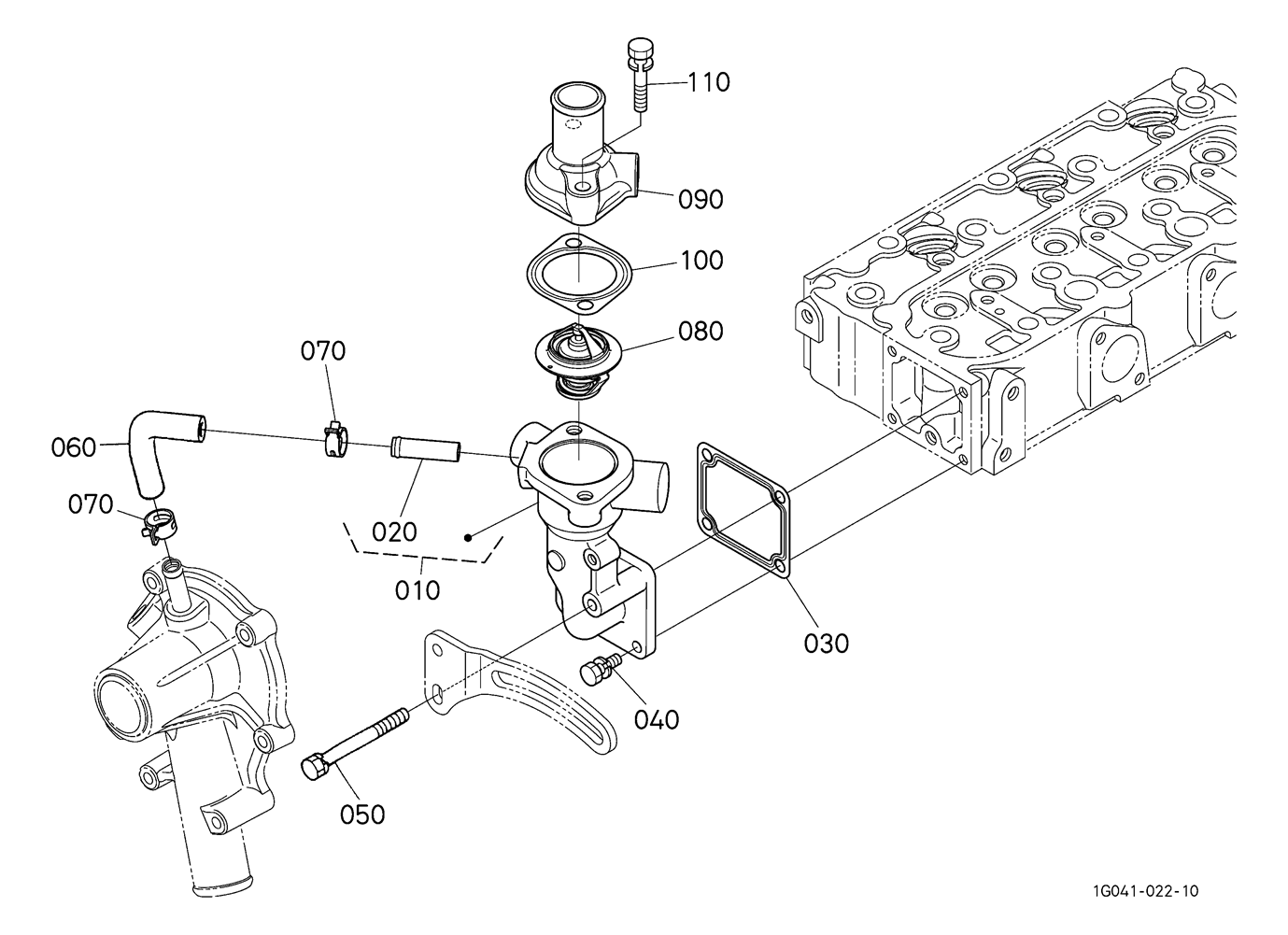 110
090
100
080
070
060
070
020
010
030
040
050
1G041-022-10